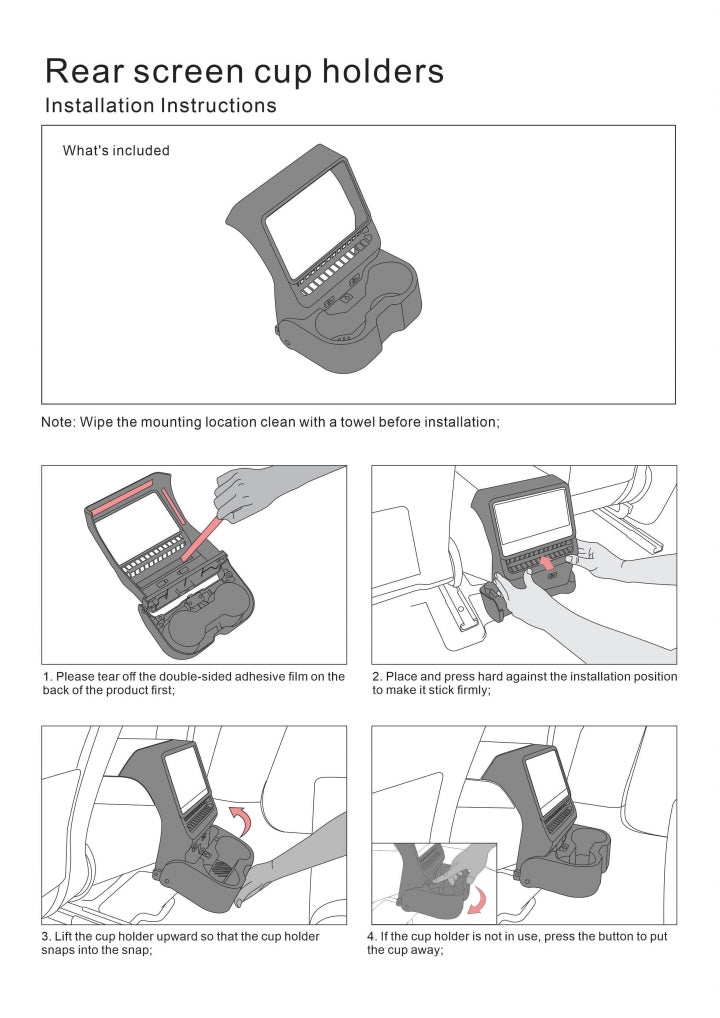 Rear screen cup holders
Installation Instructions

What's included

Note: Wipe the mounting location clean with a towel before installation;

1. Please tear off the double-sided adhesive film on the back of the product first;

2. Place and press hard against the installation position to make it stick firmly;

3. Lift the cup holder upward so that the cup holder snaps into the snap;

4. If the cup holder is not in use, press the button to put the cup away;