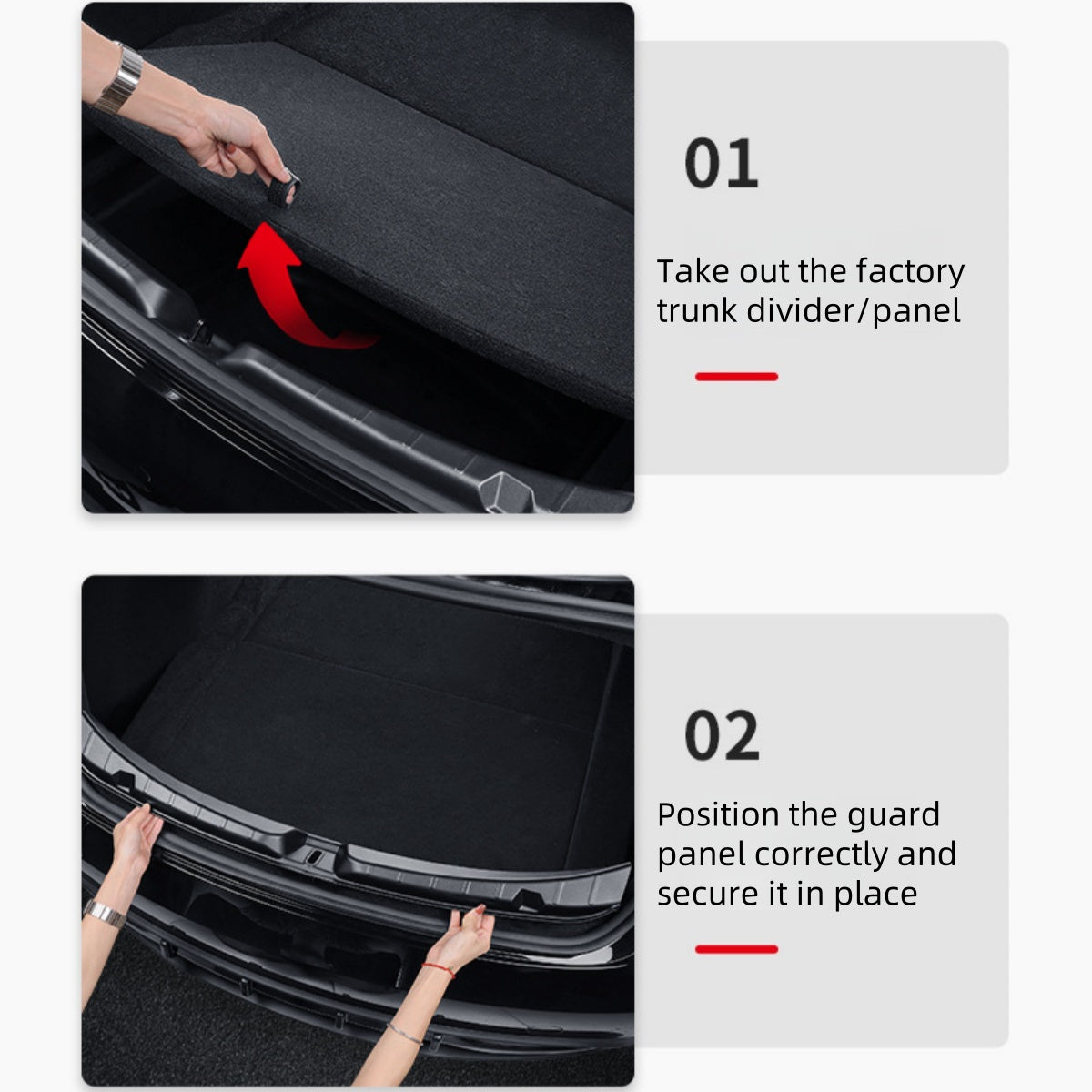 01

Take out the factory trunk divider/panel

02

Position the guard panel correctly and secure it in place