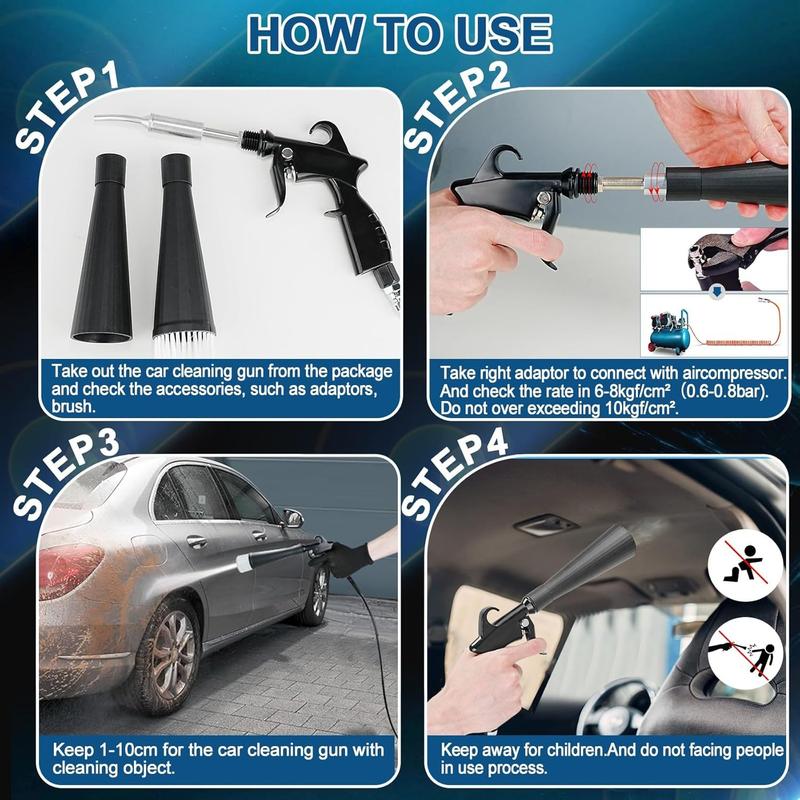 HOW TO USE

STEP1

Take out the car cleaning gun from the package and check the accessories, such as adaptors, brush.

STEP2

Take right adaptor to connect with aircompressor. And check the rate in 6-8kgf/cm² (0.6-0.8bar). Do not over exceeding 10kgf/cm².

STEP3

Keep 1-10cm for the car cleaning gun with cleaning object.

STEP4

Keep away for children.And do not facing people in use process.