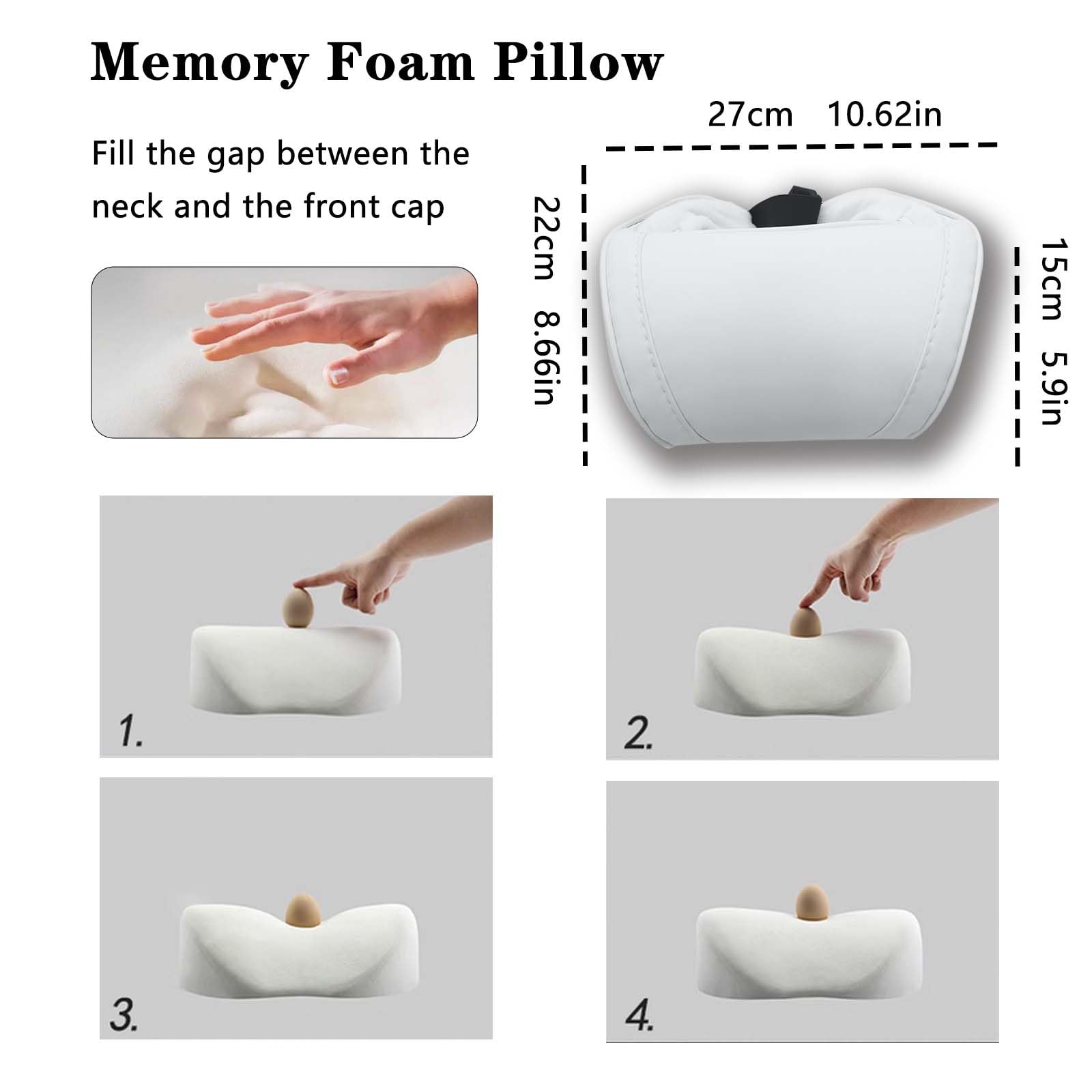 Memory Foam Pillow

Fill the gap between the neck and the front cap

27cm 10.62in

22cm 8.66in

15cm 5.9in

1.

2.

3.

4.