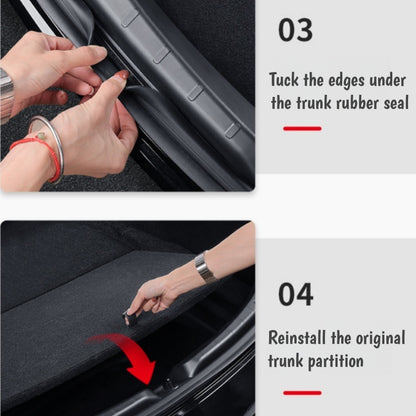 03

Tuck the edges under the trunk rubber seal

04

Reinstall the original trunk partition