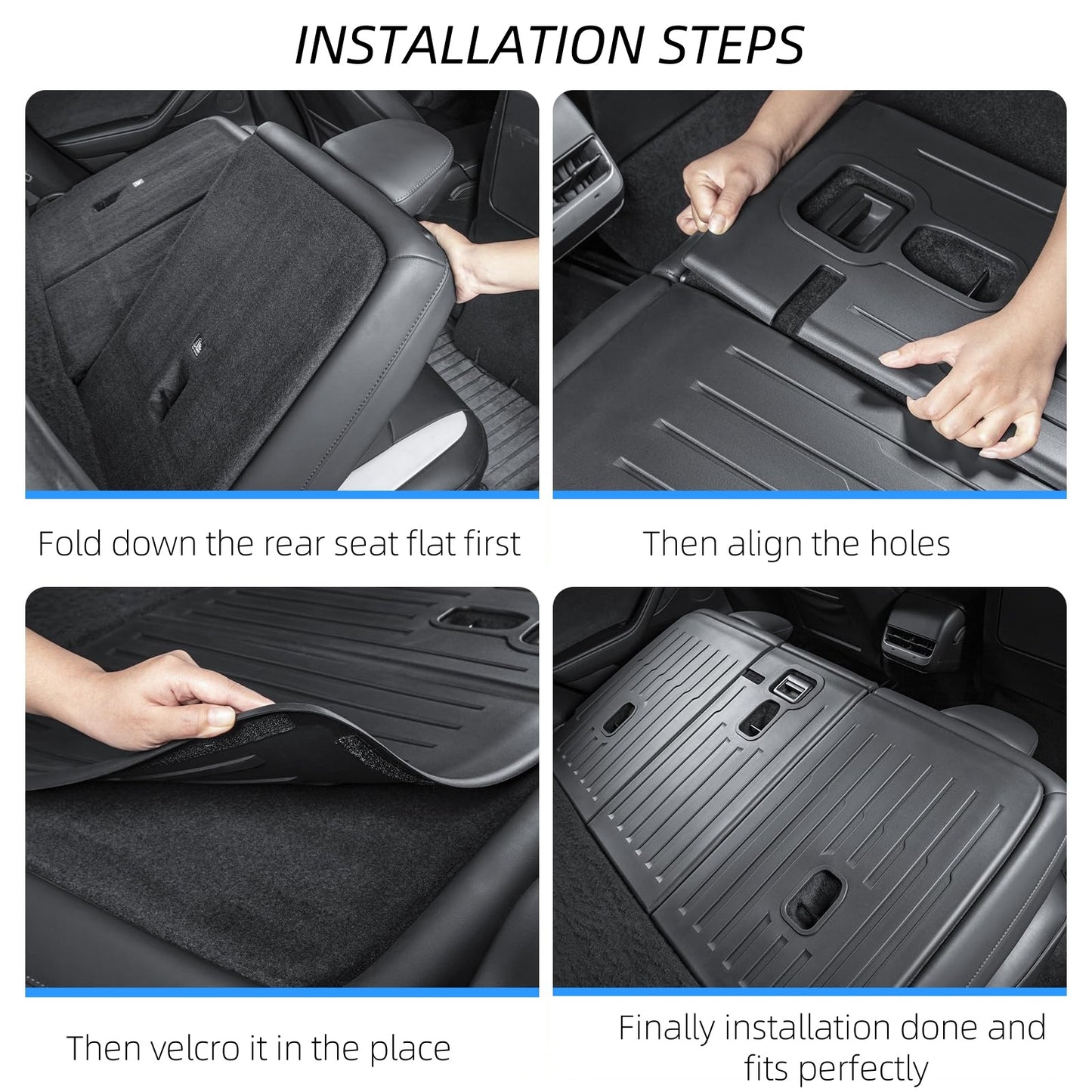 INSTALLATION STEPS

Fold down the rear seat flat first

Then align the holes

Then velcro it in the place

Finally installation done and fits perfectly